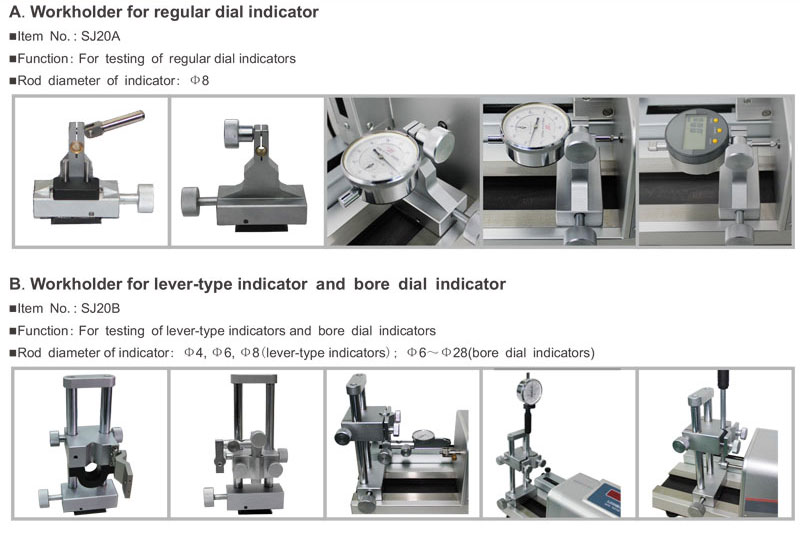 A. Workholder for regular dial indicator

■Item No.: SJ20A

■Function: For testing of regular dial indicators

■Rod diameter of indicator: Φ8

B. Workholder for lever-type indicator and bore dial indicator

■Item No.: SJ20B

■Function: For testing of lever-type indicators and bore dial indicators

■Rod diameter of indicator: Φ4, Φ6, Φ8(lever-type indicators); Φ6～Φ28(bore dial indicators)